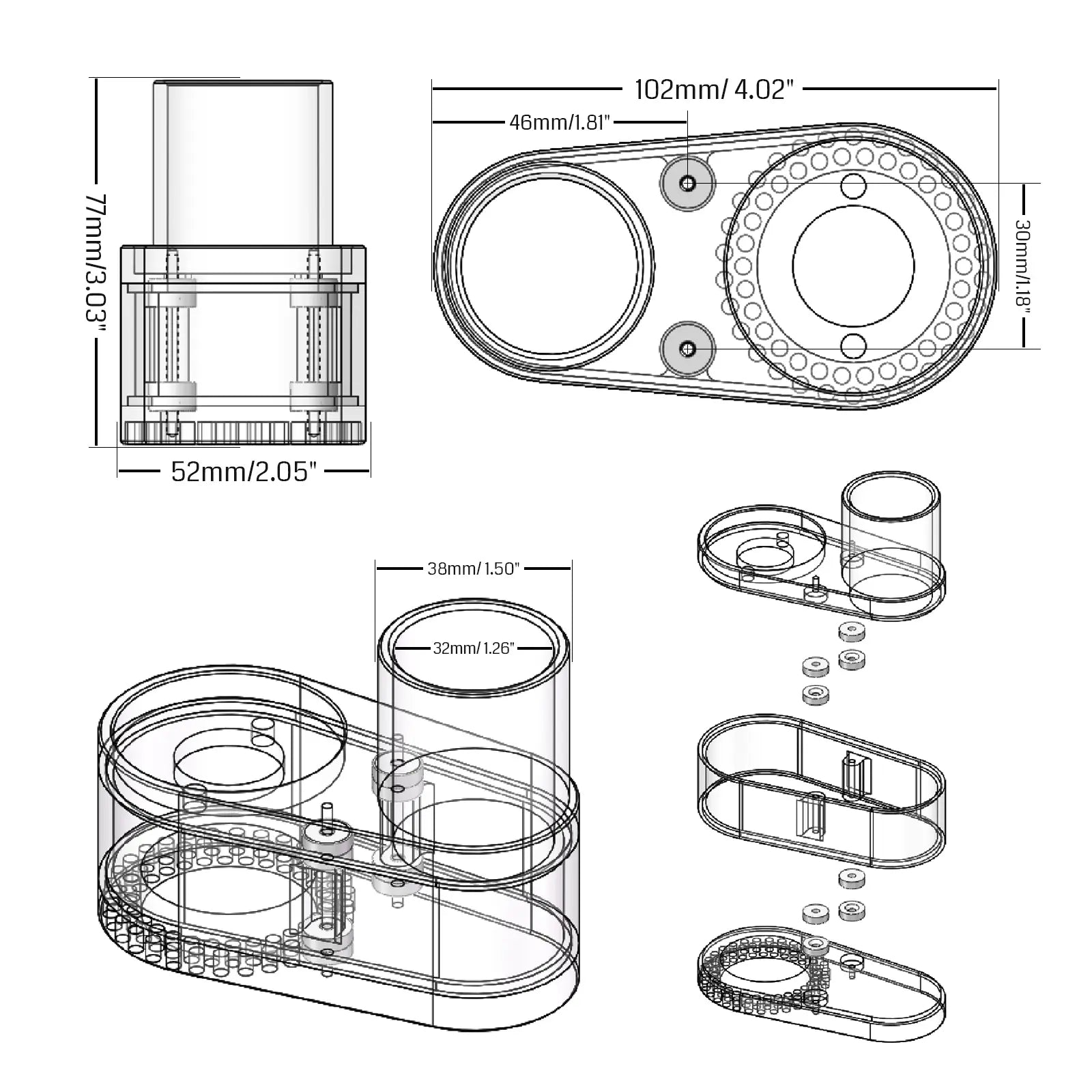 77mm/3.03"

52mm/2.05"

102mm/ 4.02"

46mm/1.81"

30mm/1.18"

38mm/ 1.50"

32mm/ 1.26"